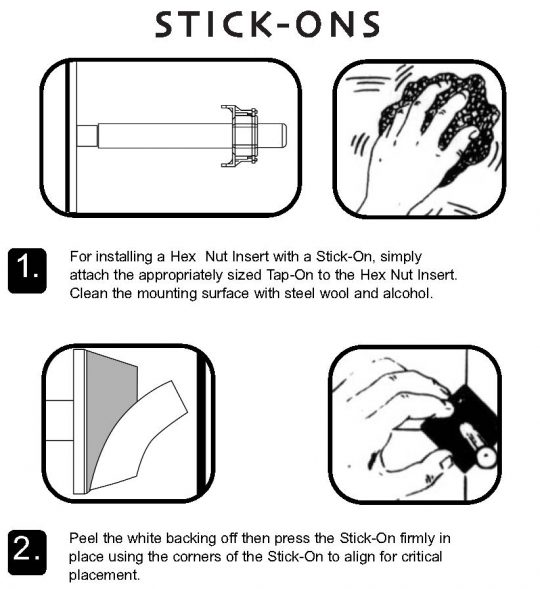 STICK-ONS

1.

For installing a Hex  Nut Insert with a Stick-On, simply attach the appropriately sized Tap-On to the Hex Nut Insert. Clean the mounting surface with steel wool and alcohol.

2.

Peel the white backing off then press the Stick-On firmly in place using the corners of the Stick-On to align for critical placement.