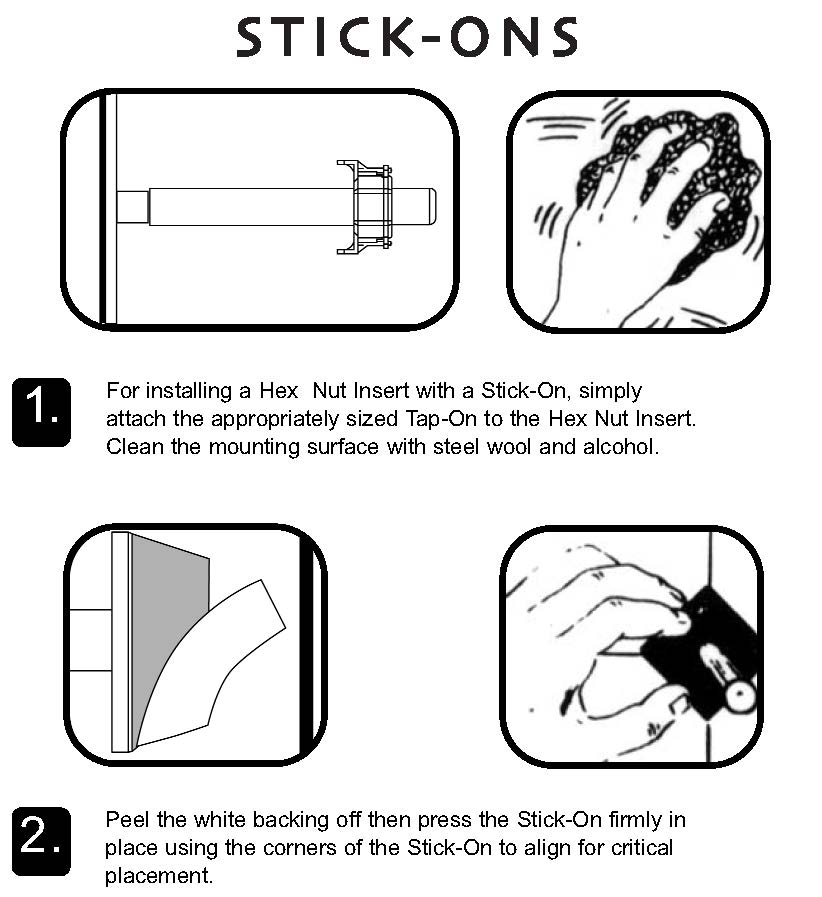 STICK-ONS

1.

For installing a Hex  Nut Insert with a Stick-On, simply attach the appropriately sized Tap-On to the Hex Nut Insert. Clean the mounting surface with steel wool and alcohol.

2.

Peel the white backing off then press the Stick-On firmly in place using the corners of the Stick-On to align for critical placement.