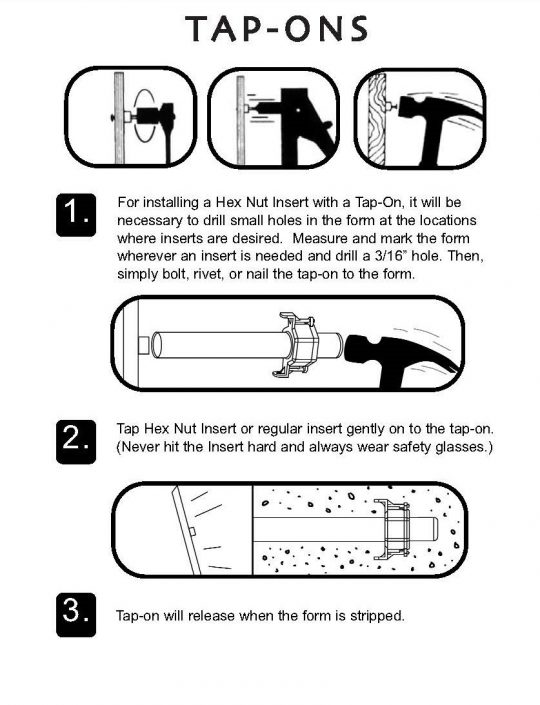 TAP-ONS

1. For installing a Hex Nut Insert with a Tap-On, it will be necessary to drill small holes in the form at the locations where inserts are desired. Measure and mark the form wherever an insert is needed and drill a 3/16" hole. Then, simply bolt, rivet, or nail the tap-on to the form.

2. Tap Hex Nut Insert or regular insert gently on to the tap-on. (Never hit the Insert hard and always wear safety glasses.)

3. Tap-on will release when the form is stripped.